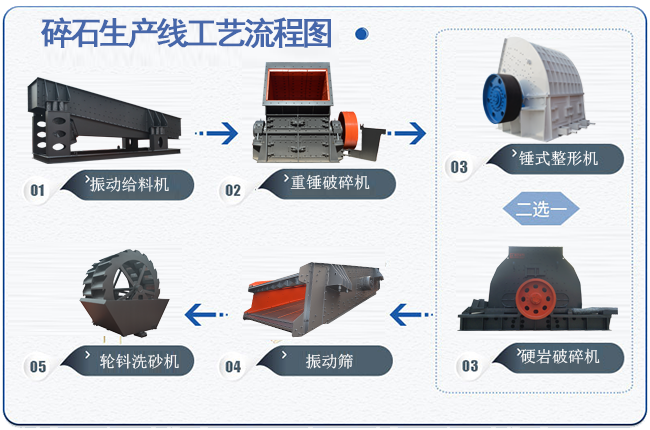 碎石生产线工艺流程图

01 振动给料机

02 重锤破碎机

03 锤式整形机

二选一

03 硬岩破碎机

04 振动筛

05 轮斗洗砂机