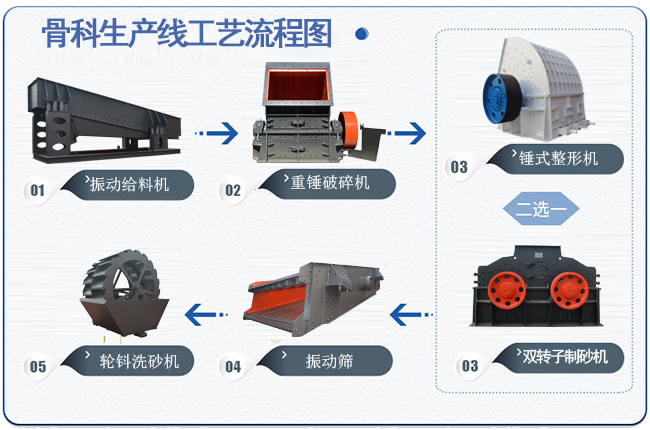 骨科生产线工艺流程图

01 振动给料机

02 重锤破碎机

03 锤式整形机

二选一

03 双转子制砂机

04 振动筛

05 轮钭洗砂机